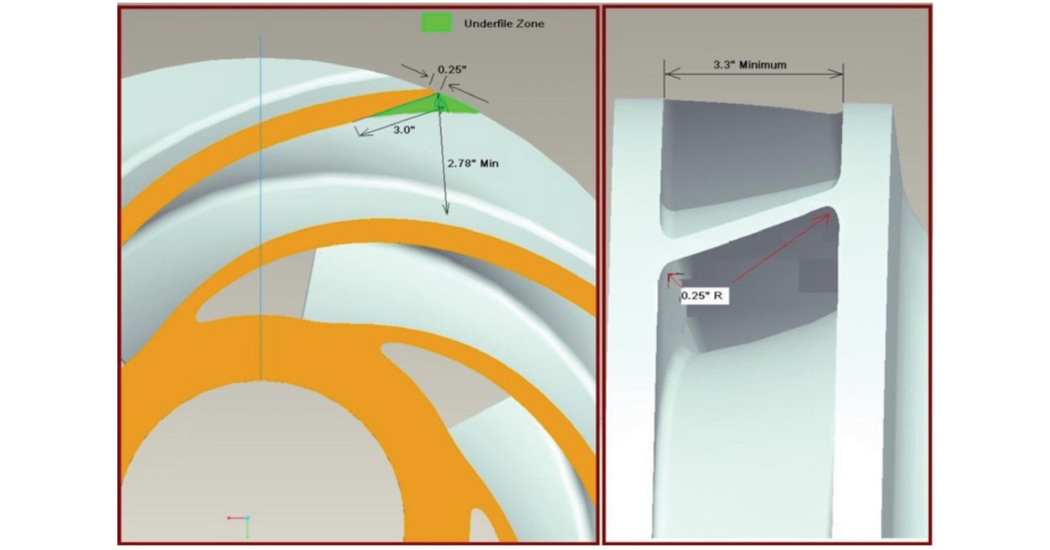 Underfile Zone

0.25"

3.0"

2.78" Min

3.3" Minimum

0.25" R