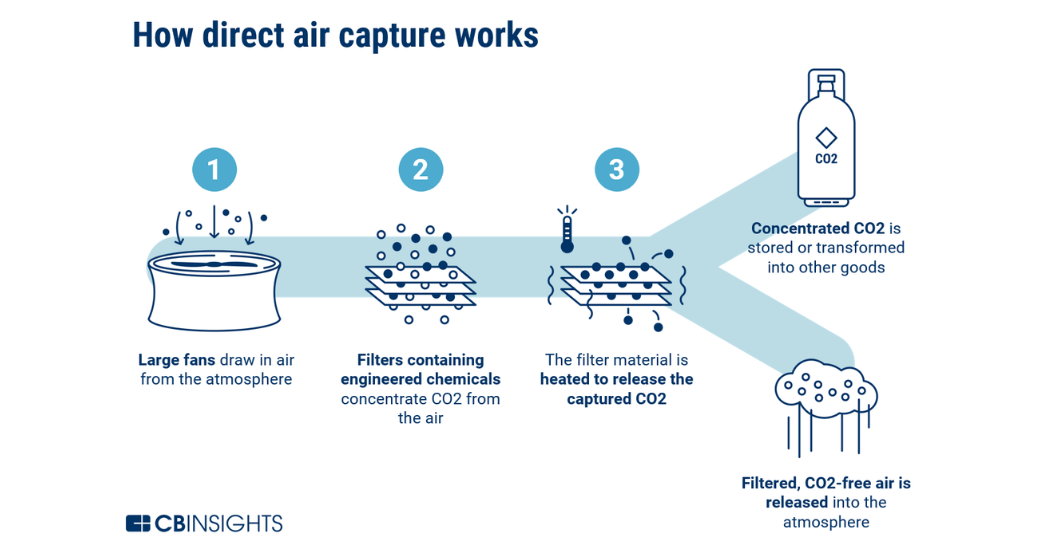 How direct air capture works

1

Large fans draw in air from the atmosphere

2

Filters containing engineered chemicals concentrate CO2 from the air

3

The filter material is heated to release the captured CO2

CO2

Concentrated CO2 is stored or transformed into other goods

Filtered, CO2-free air is released into the atmosphere

CBINSIGHTS