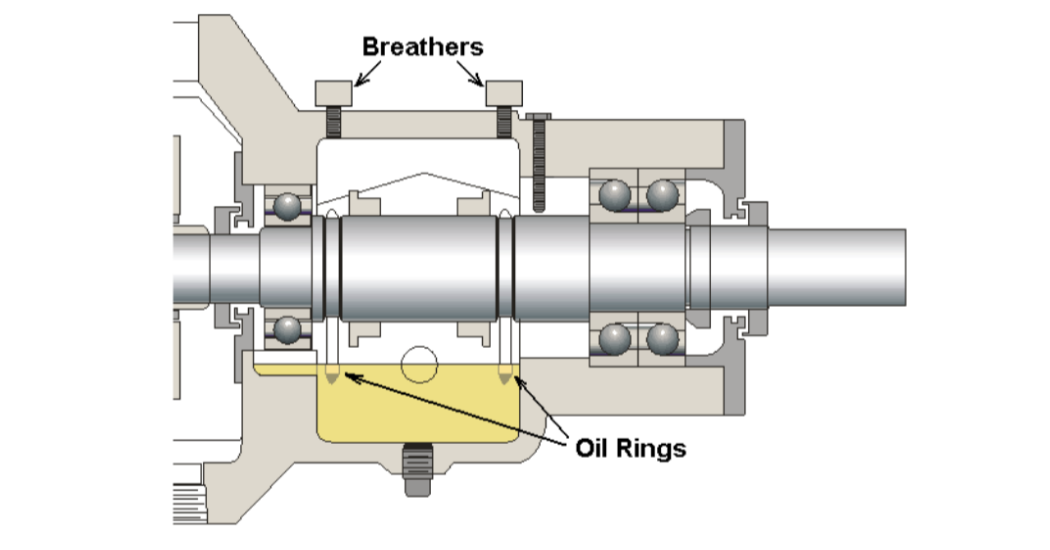 Breathers

Oil Rings